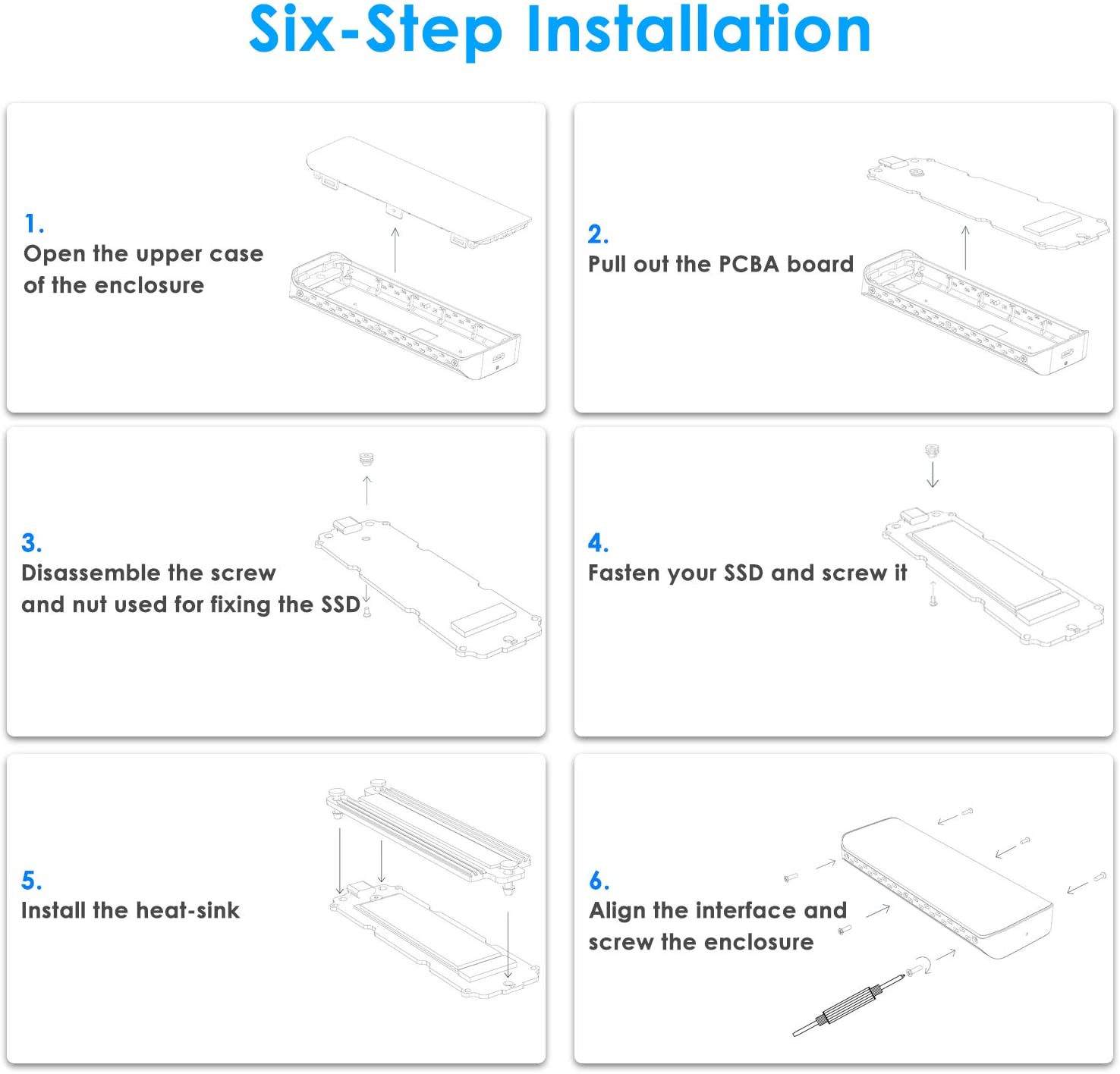 Six-Step Installation

1.
Open the upper case of the enclosure

2.
Pull out the PCBA board

3.
Disassemble the screw and nut used for fixing the SSD

4.
Fasten your SSD and screw it

5.
Install the heat-sink

6.
Align the interface and screw the enclosure